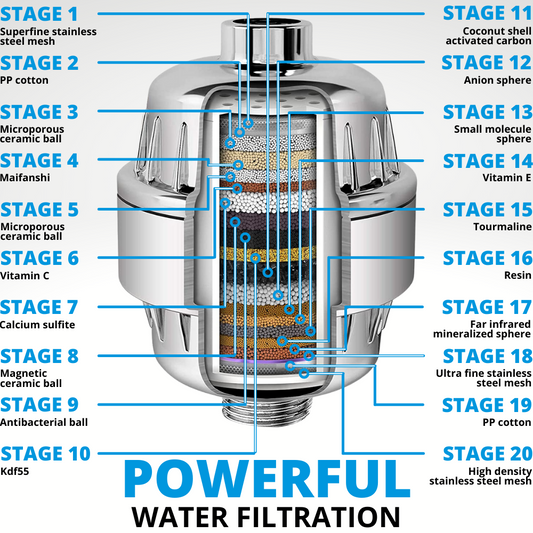 STAGE 1
Superfine stainless steel mesh

STAGE 2
PP cotton

STAGE 3
Microporous ceramic ball

STAGE 4
Maifanshi

STAGE 5
Microporous ceramic ball

STAGE 6
Vitamin C

STAGE 7
Calcium sulfite

STAGE 8
Magnetic ceramic ball

STAGE 9
Antibacterial ball

STAGE 10
Kdf55

STAGE 11
Coconut shell activated carbon

STAGE 12
Anion sphere

STAGE 13
Small molecule sphere

STAGE 14
Vitamin E

STAGE 15
Tourmaline

STAGE 16
Resin

STAGE 17
Far infrared mineralized sphere

STAGE 18
Ultra fine stainless steel mesh

STAGE 19
PP cotton

STAGE 20
High density stainless steel mesh

POWERFUL
WATER FILTRATION