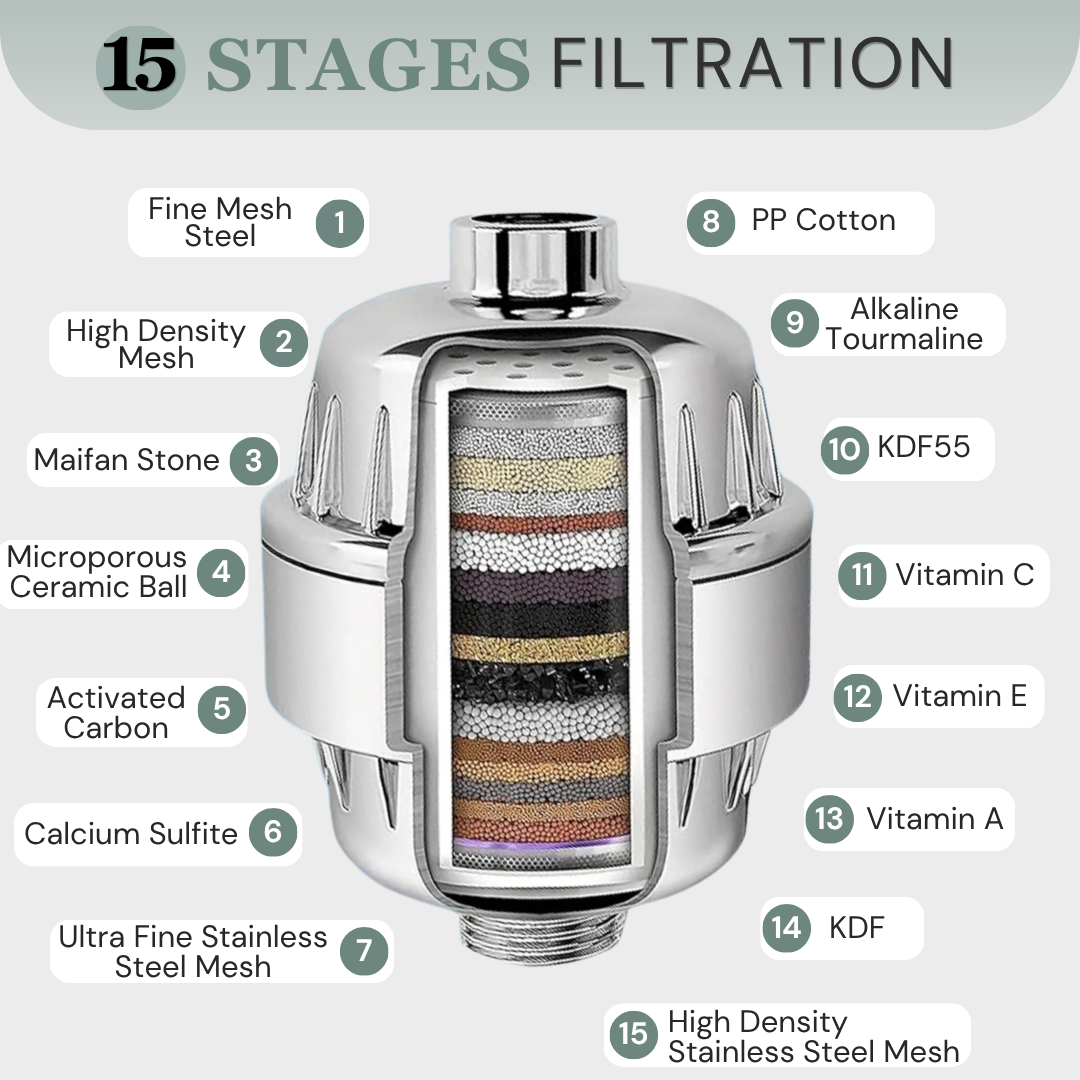 15 STAGES FILTRATION

Fine Mesh Steel 1

High Density Mesh 2

Maifan Stone 3

Microporous Ceramic Ball 4

Activated Carbon 5

Calcium Sulfite 6

Ultra Fine Stainless Steel Mesh 7

8 PP Cotton

9 Alkaline Tourmaline

10 KDF55

11 Vitamin C

12 Vitamin E

13 Vitamin A

14 KDF

15 High Density Stainless Steel Mesh