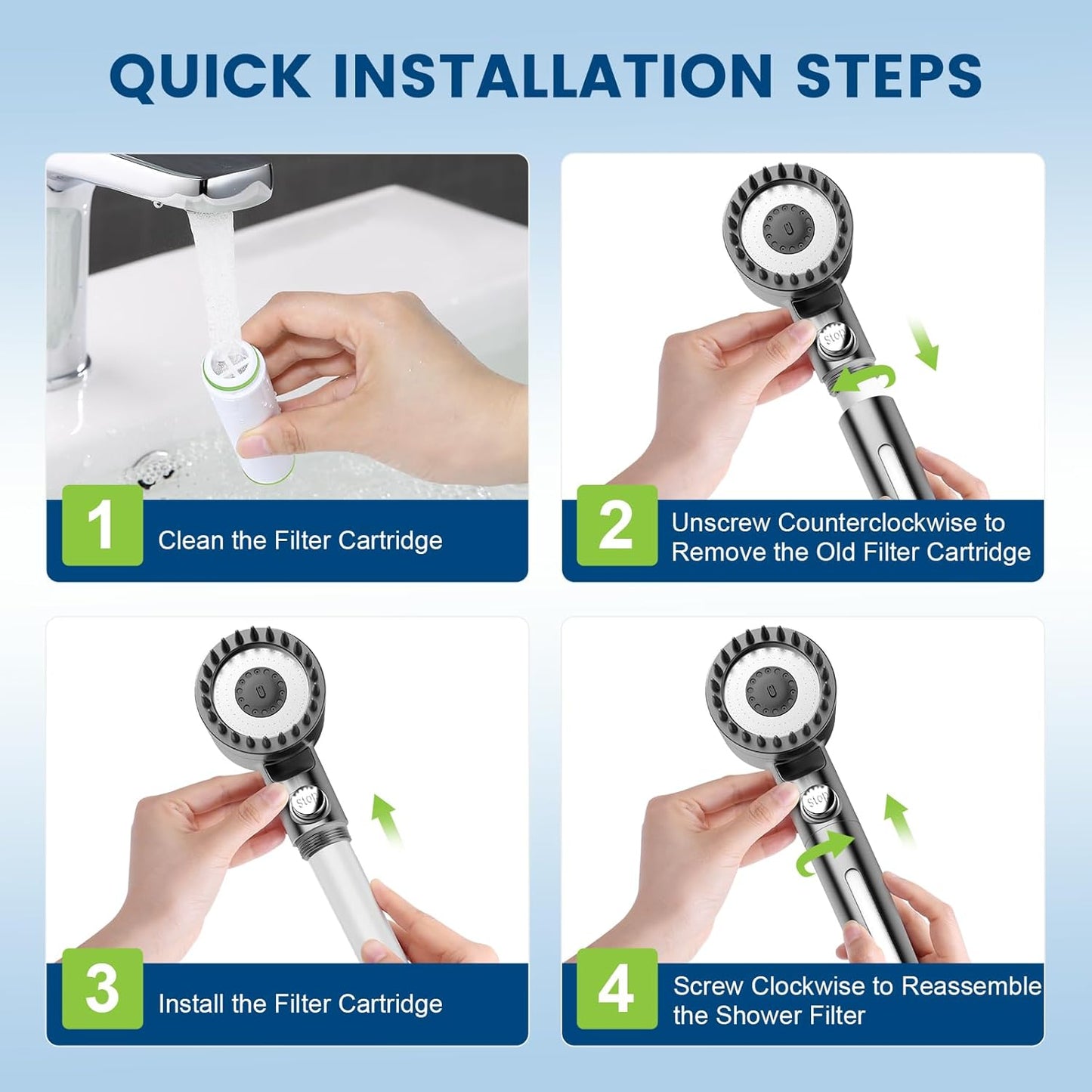 QUICK INSTALLATION STEPS

1 Clean the Filter Cartridge

Stop

2 Unscrew Counterclockwise to Remove the Old Filter Cartridge

Stop

3 Install the Filter Cartridge

Stop

4 Screw Clockwise to Reassemble the Shower Filter