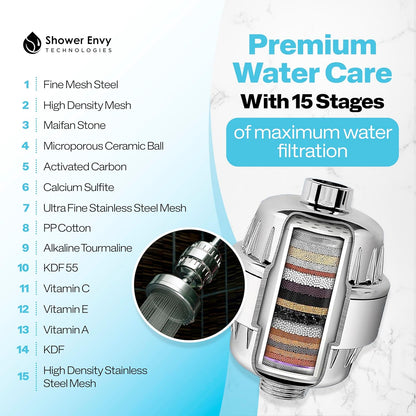 Shower Envy
TECHNOLOGIES

1 Fine Mesh Steel
2 High Density Mesh
3 Maifan Stone
4 Microporous Ceramic Ball
5 Activated Carbon
6 Calcium Sulfite
7 Ultra Fine Stainless Steel Mesh
8 PP Cotton
9 Alkaline Tourmaline
10 KDF 55
11 Vitamin C
12 Vitamin E
13 Vitamin A
14 KDF
15 High Density Stainless Steel Mesh

Premium Water Care
With 15 Stages
of maximum water filtration